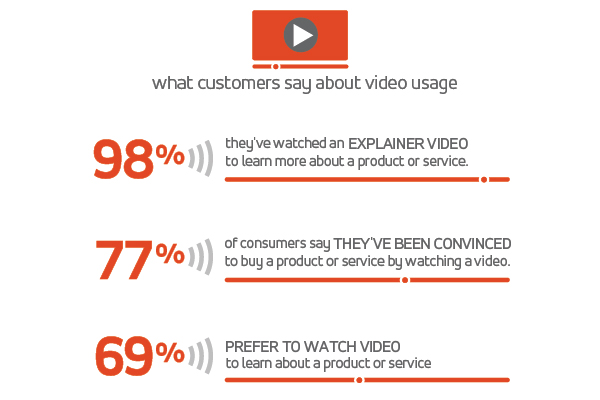 what customers say about video usage

98% they've watched an EXPLAINER VIDEO to learn more about a product or service.

77% of consumers say THEY'VE BEEN CONVINCED to buy a product or service by watching a video.

69% PREFER TO WATCH VIDEO to learn about a product or service